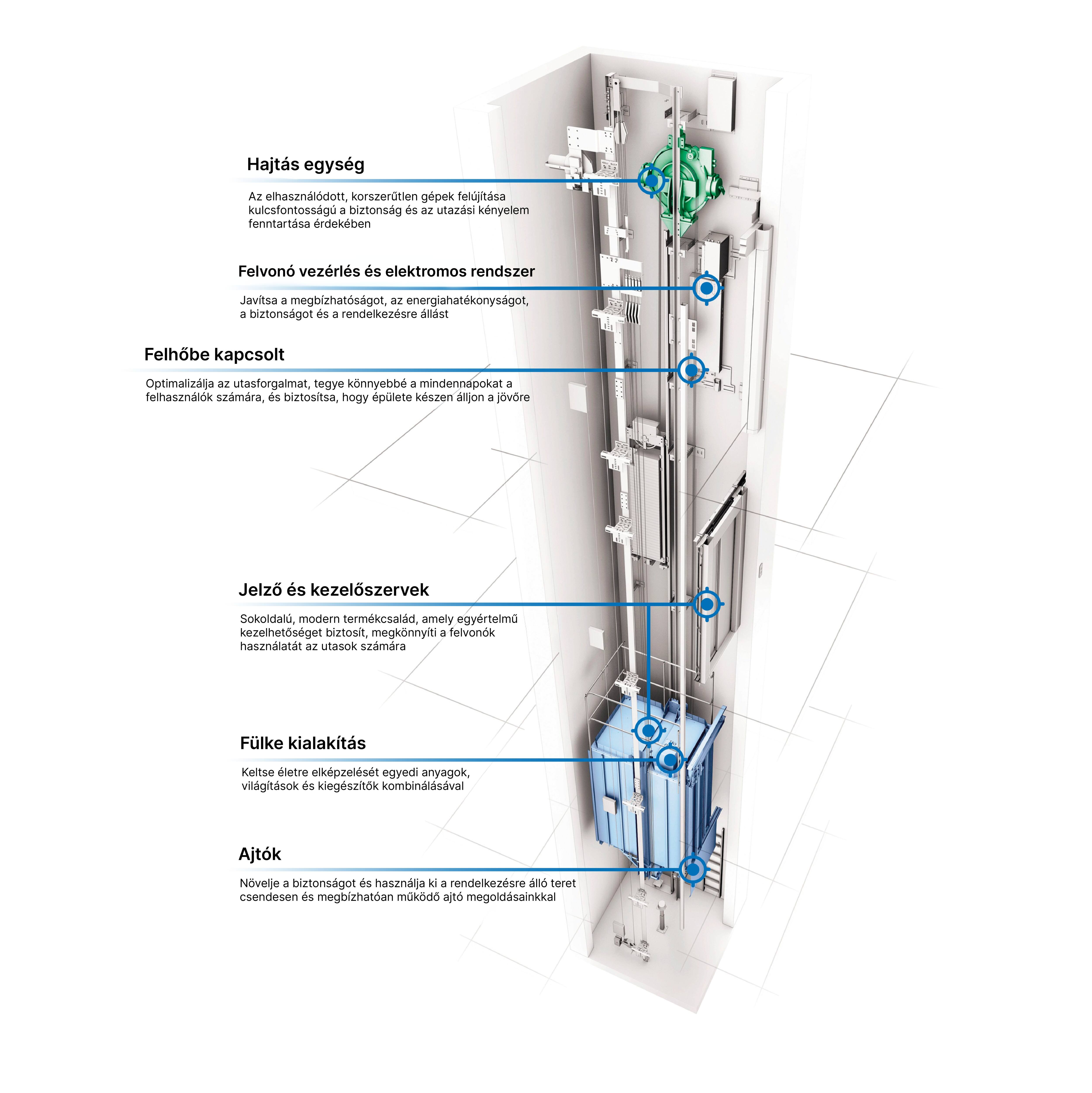 Hajtás egység

Az elhasználódott, korszerűtlen gépek felújítása kulcsfontosságú a biztonság és az utazási kényelem fenntartása érdekében

Felvonó vezérlés és elektromos rendszer

Javítsa a megbízhatóságot, az energiahatékonyságot, a biztonságot és a rendelkezésre állást

Felhőbe kapcsolt

Optimalizálja az utasforgalmat, tegye könnyebbé a mindennapokat a felhasználók számára, és biztosítsa, hogy épülete készen álljon a jövőre

Jelző és kezelőszervek

Sokoldalú, modern termékcsalád, amely egyértelmű kezelhetőséget biztosít, megkönnyíti a felvonók használatát az utasok számára

Fülke kialakítás

Keltse életre elképzelését egyedi anyagok, világítások és kiegészítők kombinálásával

Ajtók

Növelje a biztonságot és használja ki a rendelkezésre álló teret csendesen és megbízhatóan működő ajtó megoldásainkkal